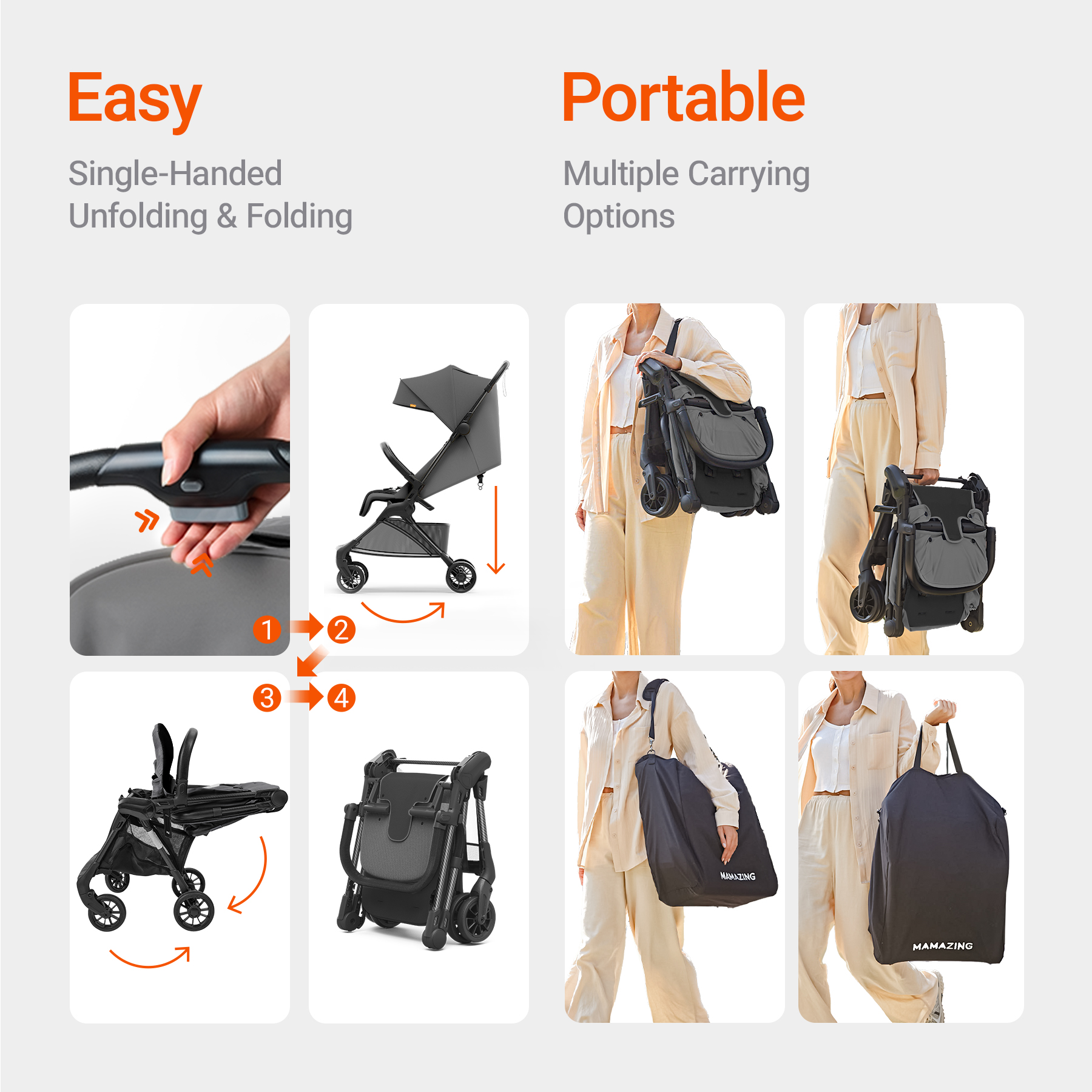 Easy

Single-Handed Unfolding & Folding

Portable

Multiple Carrying Options

1

2

3

4

MAMAZING

MAMAZING